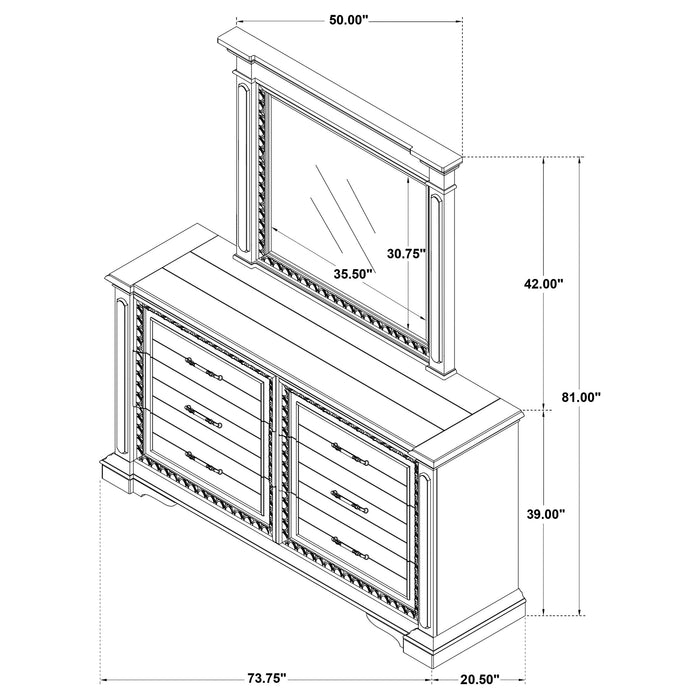 50.00"

30.75"

35.50"

42.00"

81.00"

39.00"

73.75"

20.50"