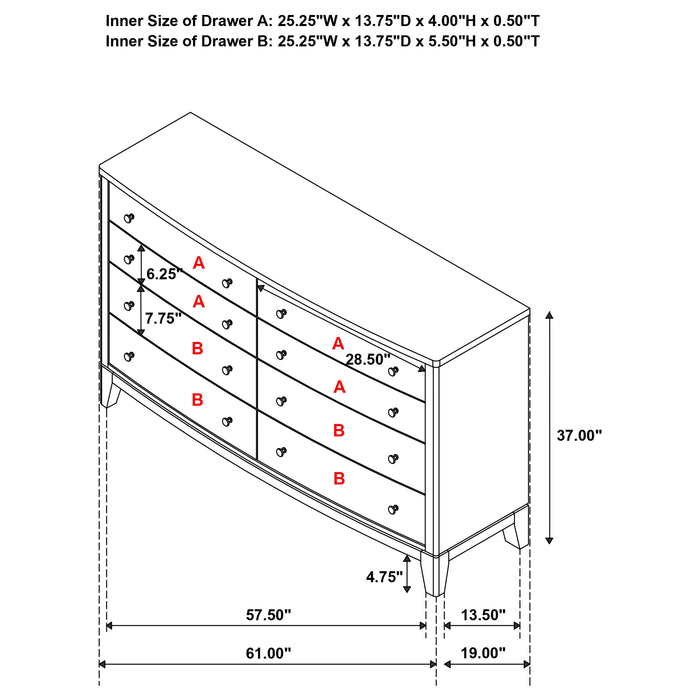 Inner Size of Drawer A: 25.25"W x 13.75"D x 4.00"H x 0.50"T
Inner Size of Drawer B: 25.25"W x 13.75"D x 5.50"H x 0.50"T

6.25"
A
7.75"
A
B
B
A
28.50"
A
B
B
37.00"
4.75"
57.50"
13.50"
61.00"
19.00"